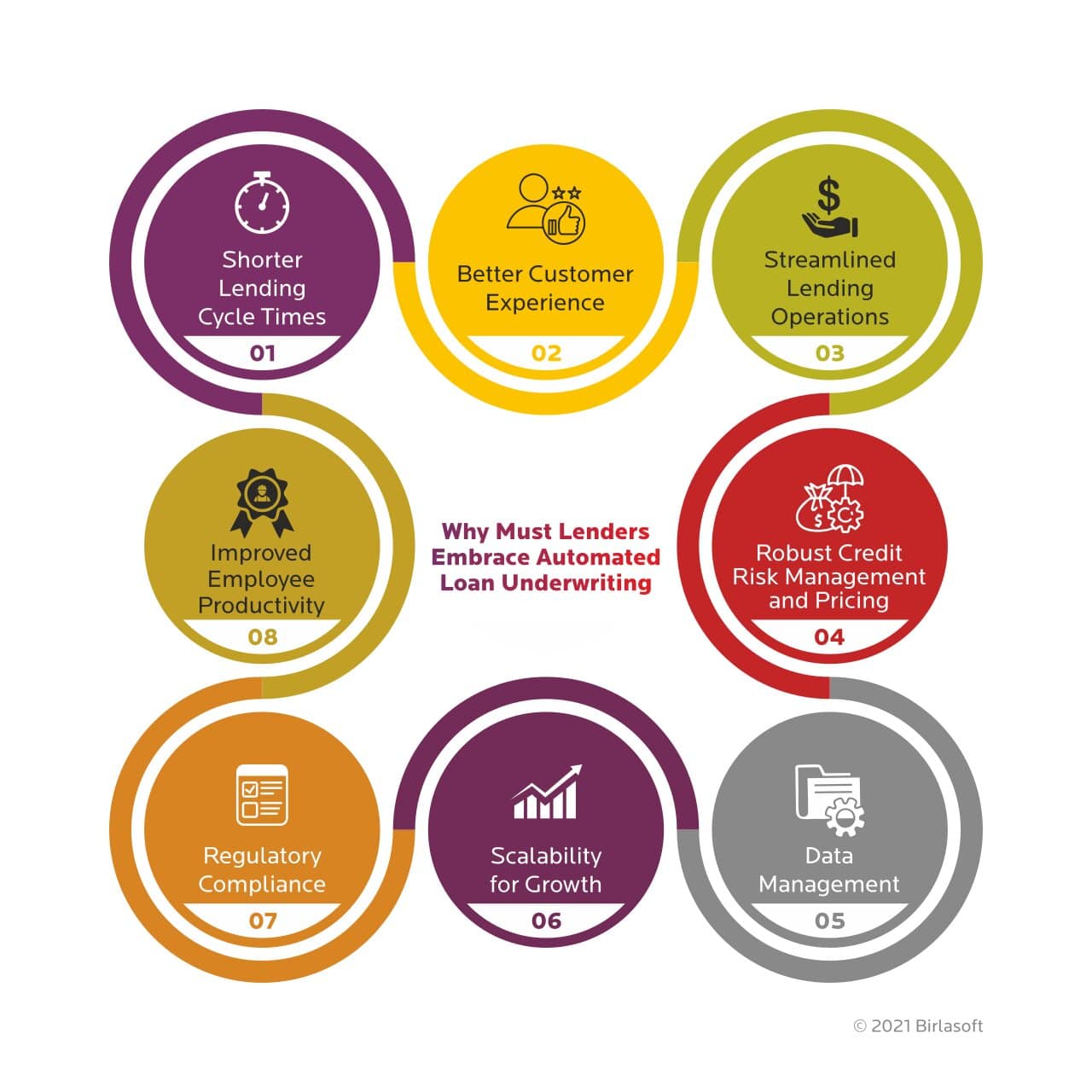 Why Must Lenders Embrace Automated Loan Underwriting

Shorter Lending Cycle Times
01

Better Customer Experience
02

Streamlined Lending Operations
03

Robust Credit Risk Management and Pricing
04

Data Management
05

Scalability for Growth
06

Regulatory Compliance
07

Improved Employee Productivity
08

© 2021 Birlasoft