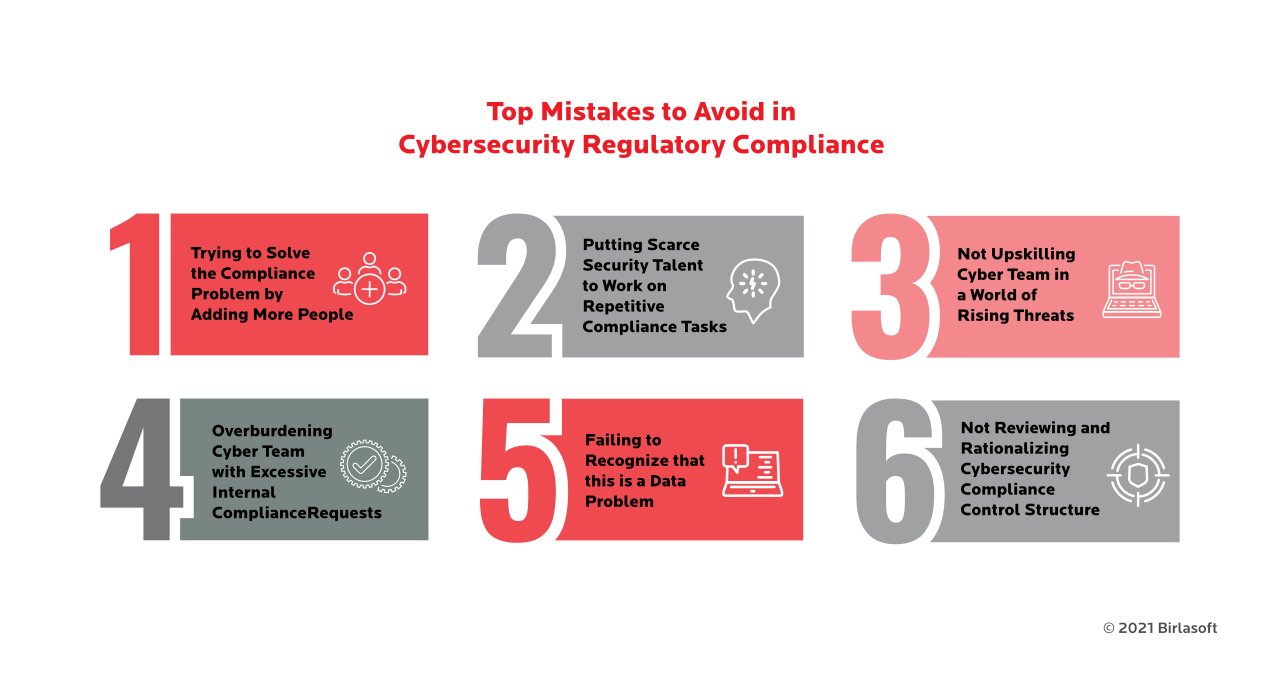 Top Mistakes to Avoid in Cybersecurity Regulatory Compliance

1 Trying to Solve the Compliance Problem by Adding More People

2 Putting Scarce Security Talent to Work on Repetitive Compliance Tasks

3 Not Upskilling Cyber Team in a World of Rising Threats

4 Overburdening Cyber Team with Excessive Internal ComplianceRequests

5 Failing to Recognize that this is a Data Problem

6 Not Reviewing and Rationalizing Cybersecurity Compliance Control Structure

© 2021 Birlasoft