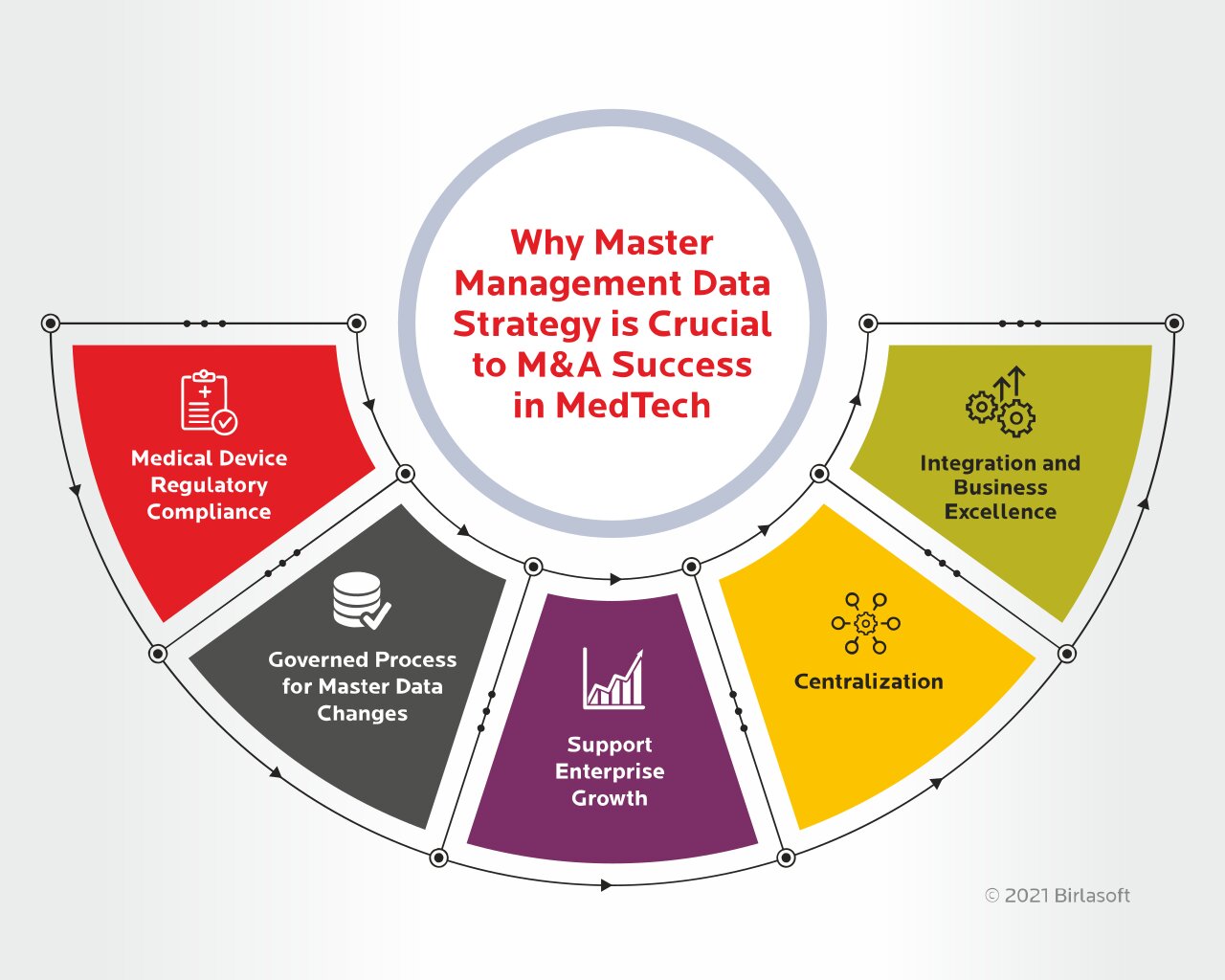 Why Master Management Data Strategy is Crucial to M&A Success in MedTech

Medical Device Regulatory Compliance

Governed Process for Master Data Changes

Support Enterprise Growth

Centralization

Integration and Business Excellence

© 2021 Birlasoft