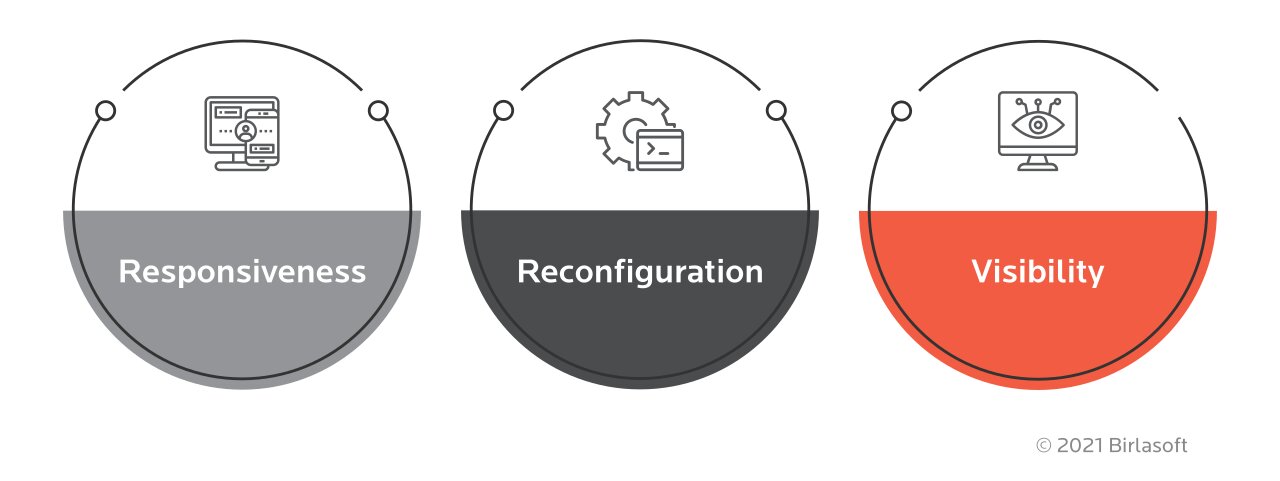 Responsiveness

Reconfiguration

Visibility

© 2021 Birlasoft