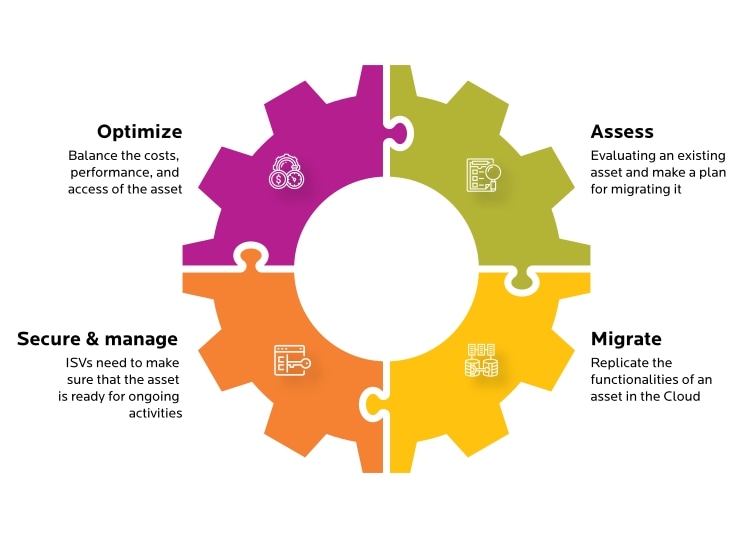 Optimize
Balance the costs, performance, and access of the asset

Assess
Evaluating an existing asset and make a plan for migrating it

Secure & manage
ISVs need to make sure that the asset is ready for ongoing activities

Migrate
Replicate the functionalities of an asset in the Cloud