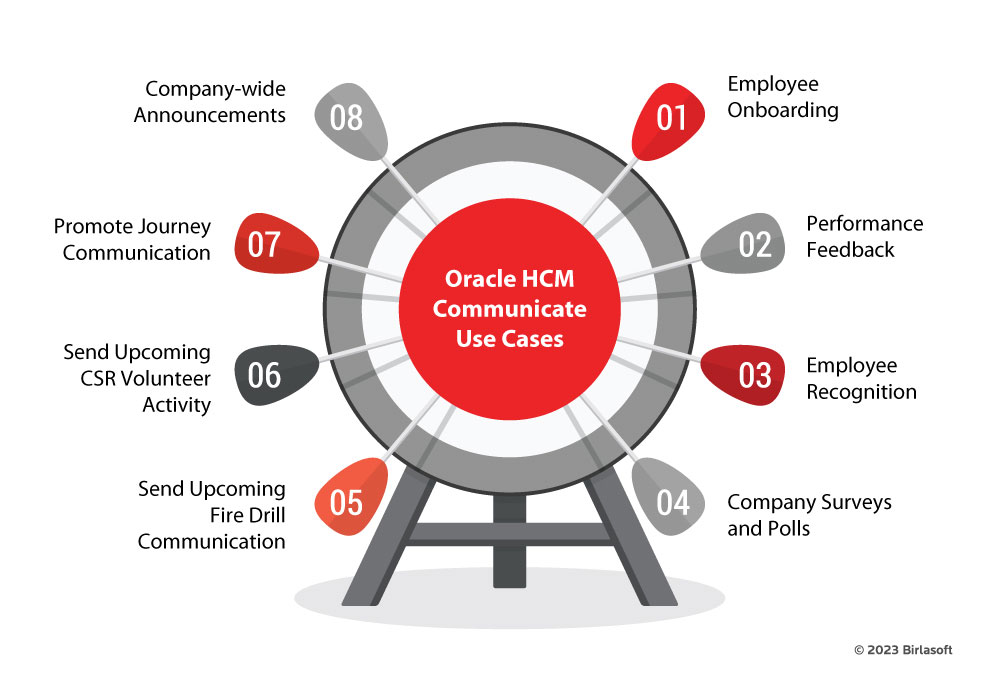 Oracle HCM Communicate Use Cases

01 Employee Onboarding

02 Performance Feedback

03 Employee Recognition

04 Company Surveys and Polls

05 Send Upcoming Fire Drill Communication

06 Send Upcoming CSR Volunteer Activity

07 Promote Journey Communication

08 Company-wide Announcements

© 2023 Birlasoft