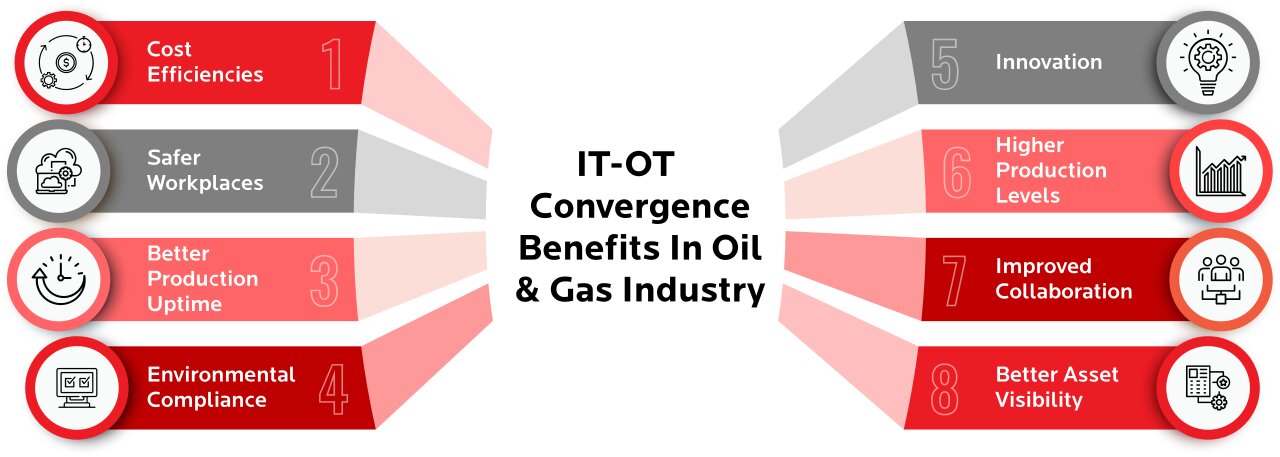 Cost Efficiencies 1

Safer Workplaces 2

Better Production Uptime 3

Environmental Compliance 4

IT-OT Convergence Benefits In Oil & Gas Industry

5 Innovation

6 Higher Production Levels

7 Improved Collaboration

8 Better Asset Visibility