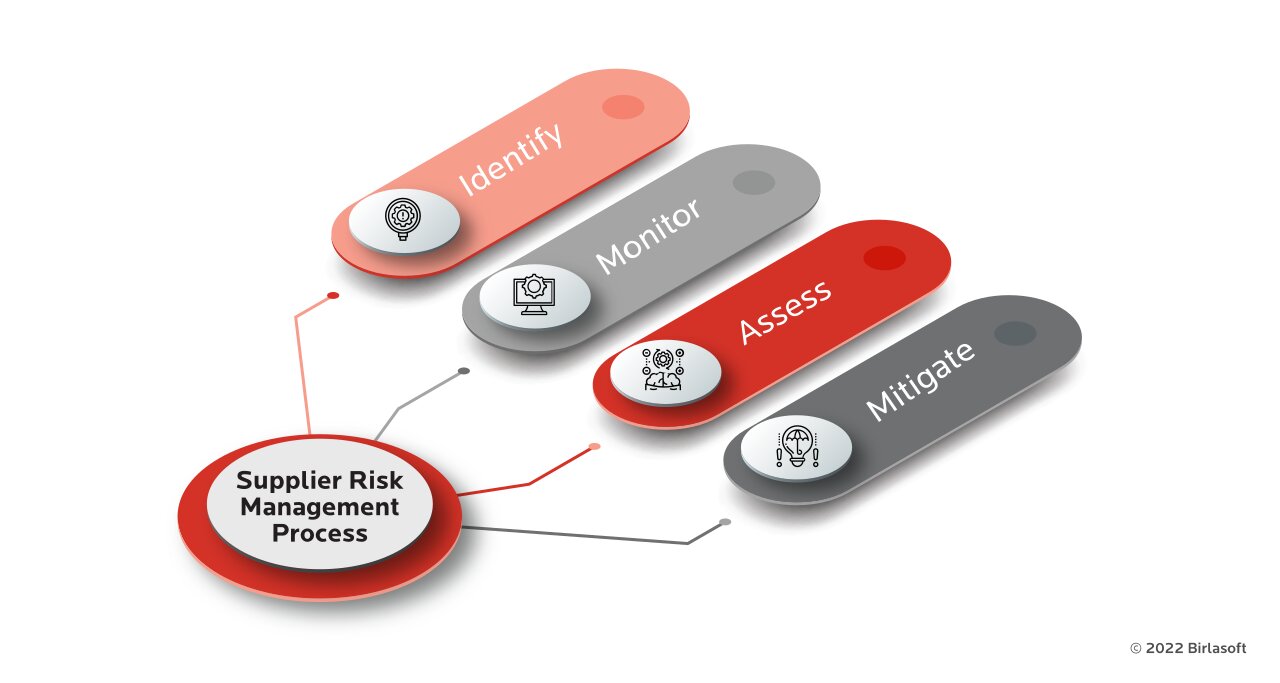 Identify

Monitor

Assess

Mitigate

Supplier Risk Management Process

© 2022 Birlasoft