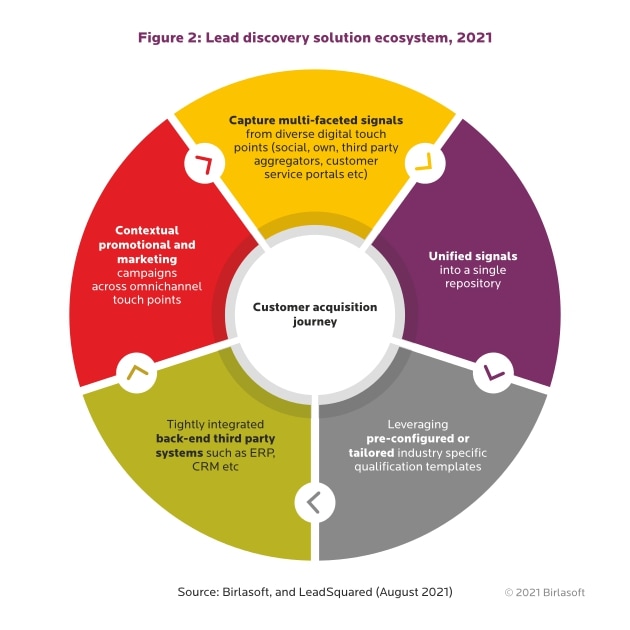 Figure 2: Lead discovery solution ecosystem, 2021

Capture multi-faceted signals from diverse digital touch points (social, own, third party aggregators, customer service portals etc)

Unified signals into a single repository

Leveraging pre-configured or tailored industry specific qualification templates

Tightly integrated back-end third party systems such as ERP, CRM etc

Contextual promotional and marketing campaigns across omnichannel touch points

Customer acquisition journey

Source: Birlasoft, and LeadSquared (August 2021)

© 2021 Birlasoft