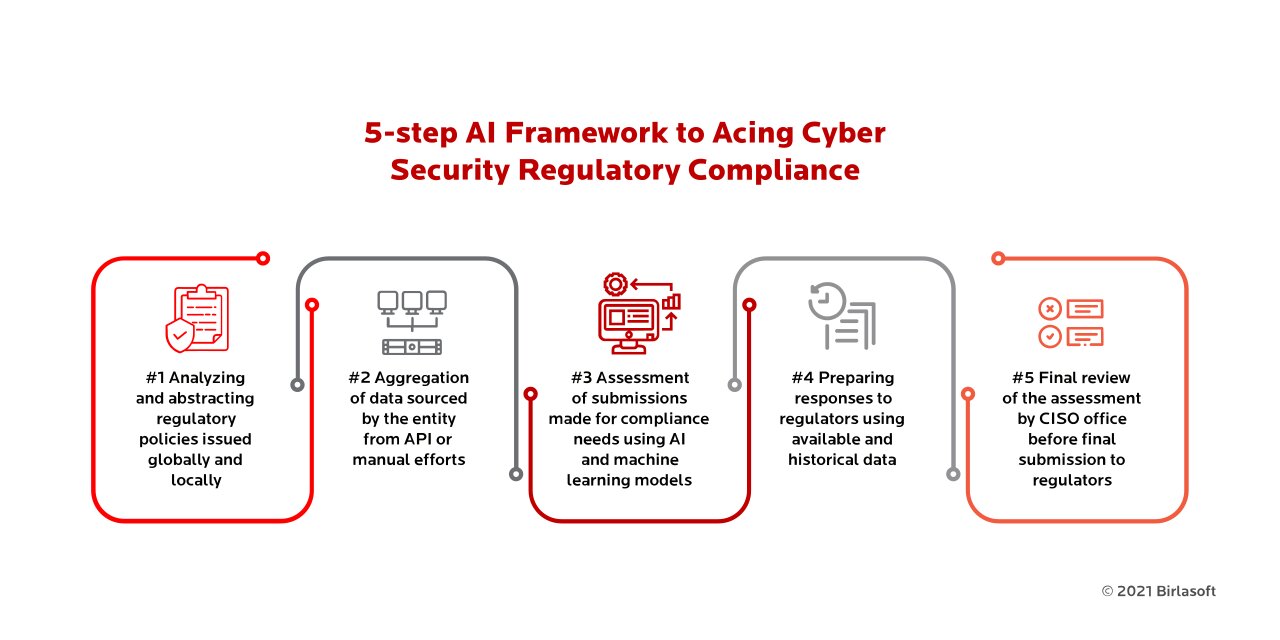 5-step AI Framework to Acing Cyber Security Regulatory Compliance

#1 Analyzing and abstracting regulatory policies issued globally and locally

#2 Aggregation of data sourced by the entity from API or manual efforts

#3 Assessment of submissions made for compliance needs using AI and machine learning models

#4 Preparing responses to regulators using available and historical data

#5 Final review of the assessment by CISO office before final submission to regulators

© 2021 Birlasoft