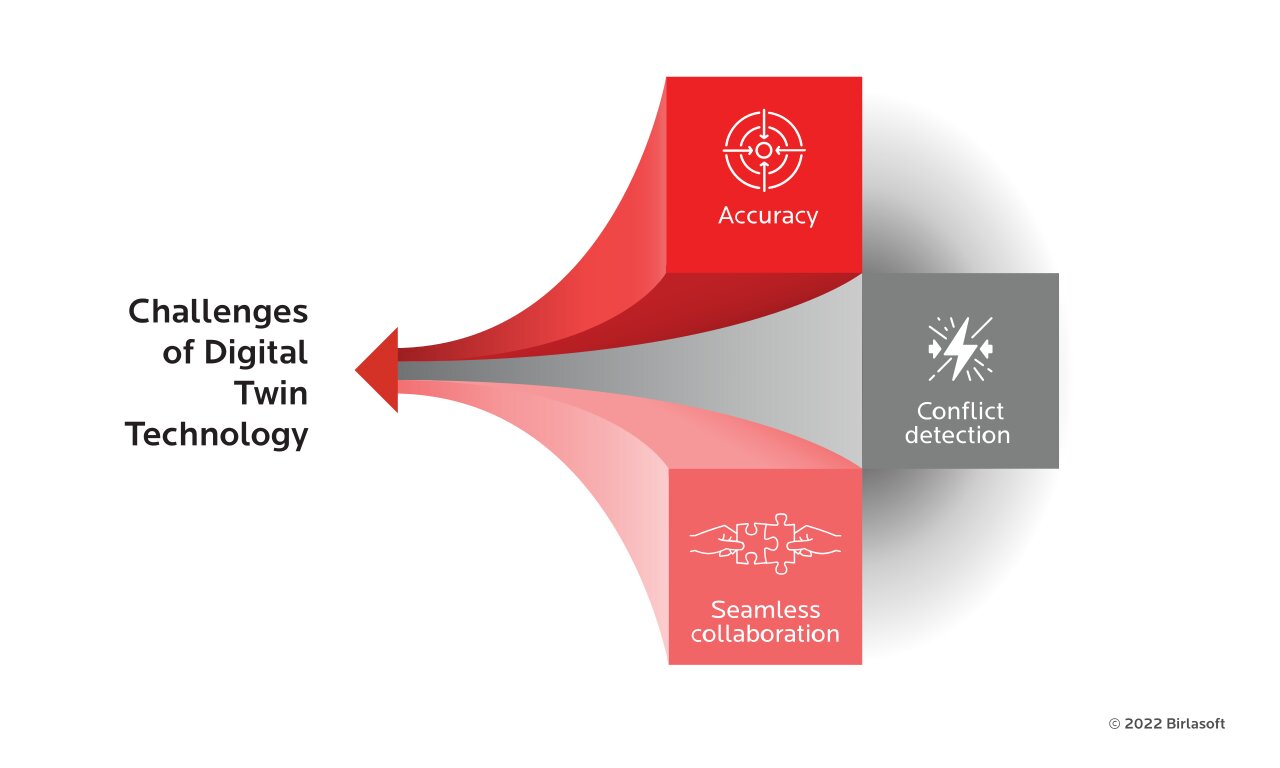 Challenges of Digital Twin Technology

Accuracy

Conflict detection

Seamless collaboration

© 2022 Birlasoft