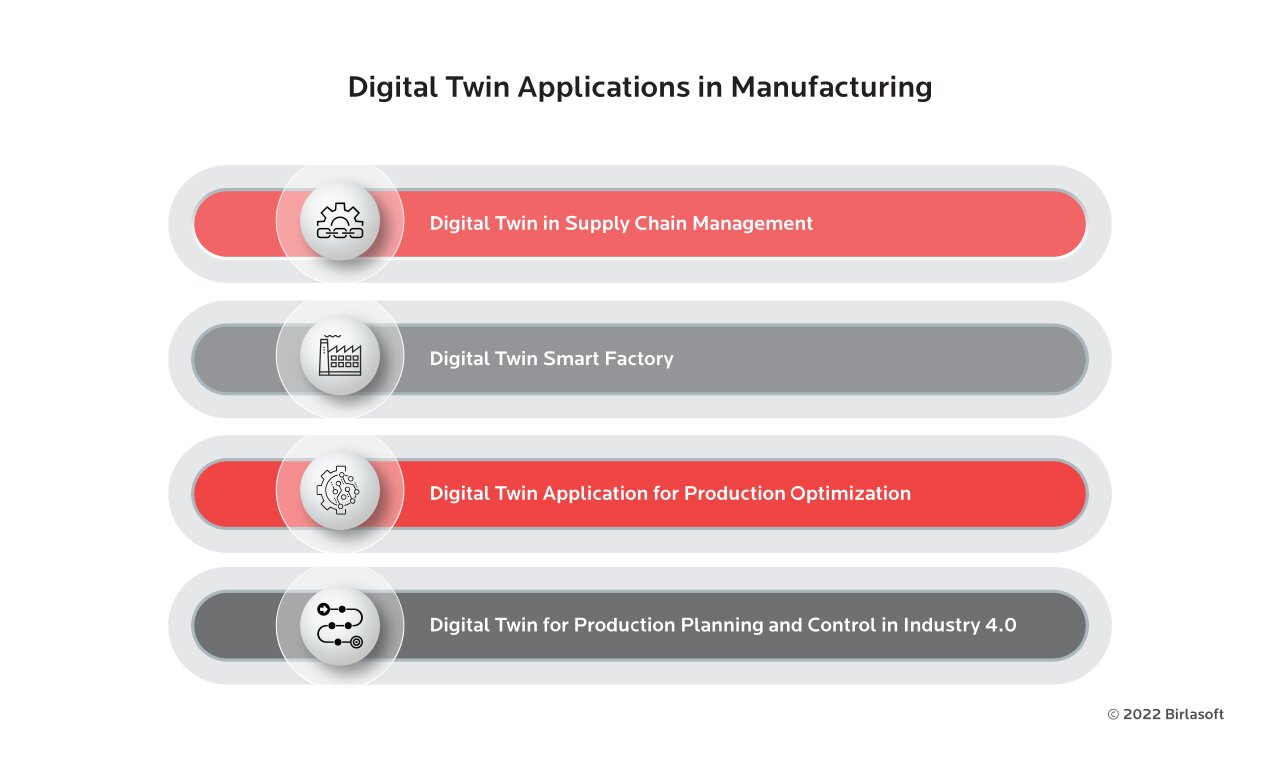 Digital Twin Applications in Manufacturing

Digital Twin in Supply Chain Management

Digital Twin Smart Factory

Digital Twin Application for Production Optimization

Digital Twin for Production Planning and Control in Industry 4.0

© 2022 Birlasoft