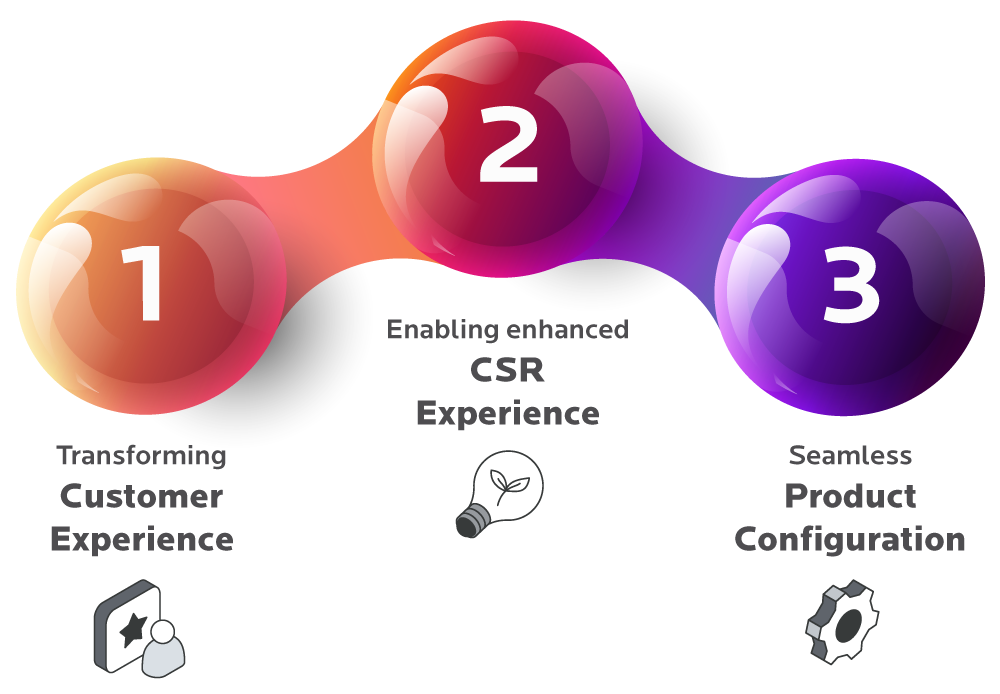 1

Transforming
Customer
Experience

2

Enabling enhanced
CSR
Experience

3

Seamless
Product
Configuration