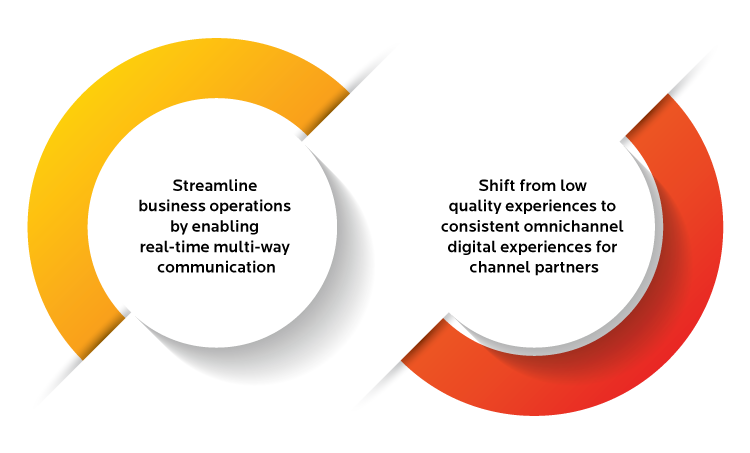 Streamline business operations by enabling real-time multi-way communication

Shift from low quality experiences to consistent omnichannel digital experiences for channel partners