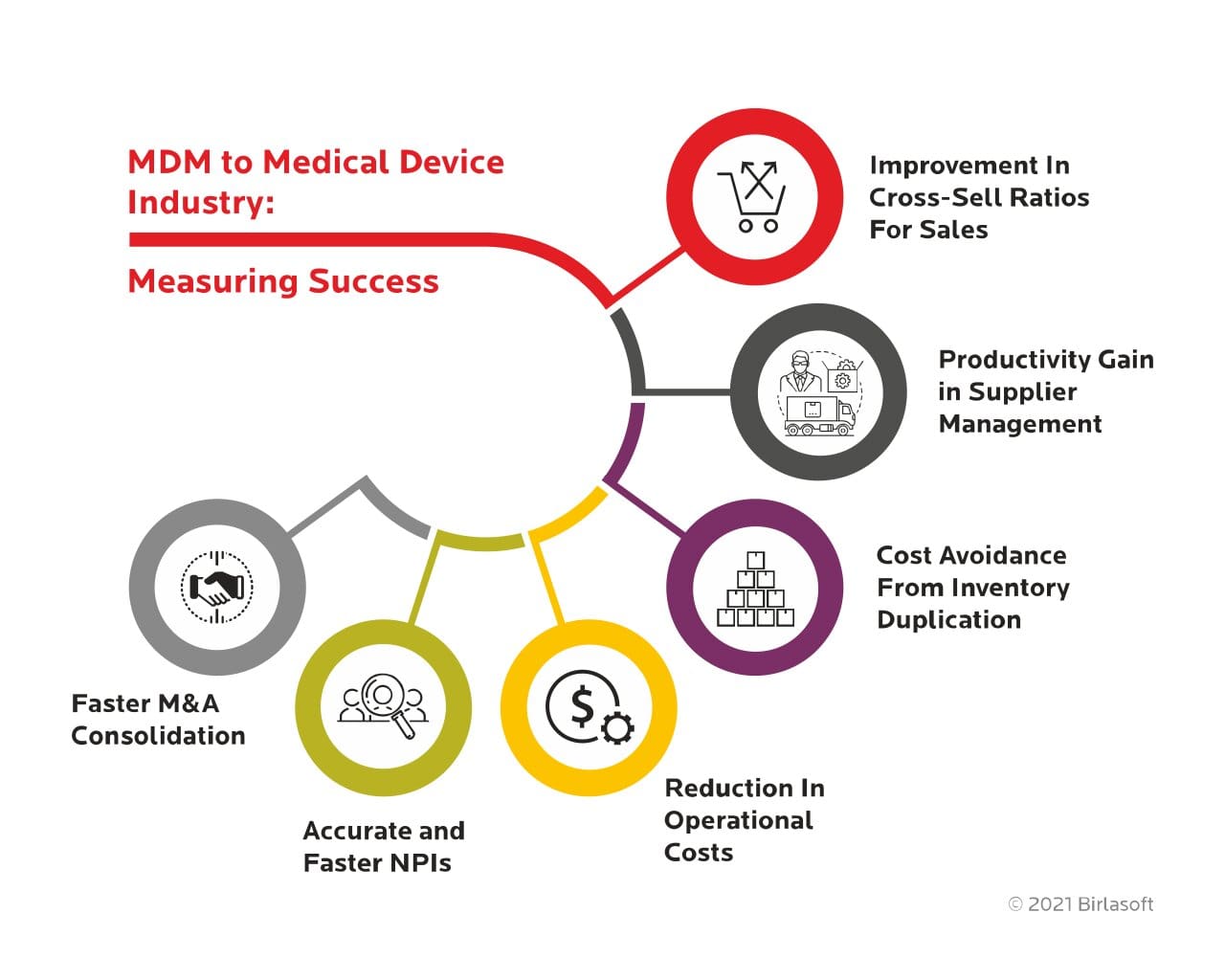 MDM to Medical Device Industry:

Measuring Success

Improvement In Cross-Sell Ratios For Sales

Productivity Gain in Supplier Management

Cost Avoidance From Inventory Duplication

Reduction In Operational Costs

Accurate and Faster NPIs

Faster M&A Consolidation

© 2021 Birlasoft