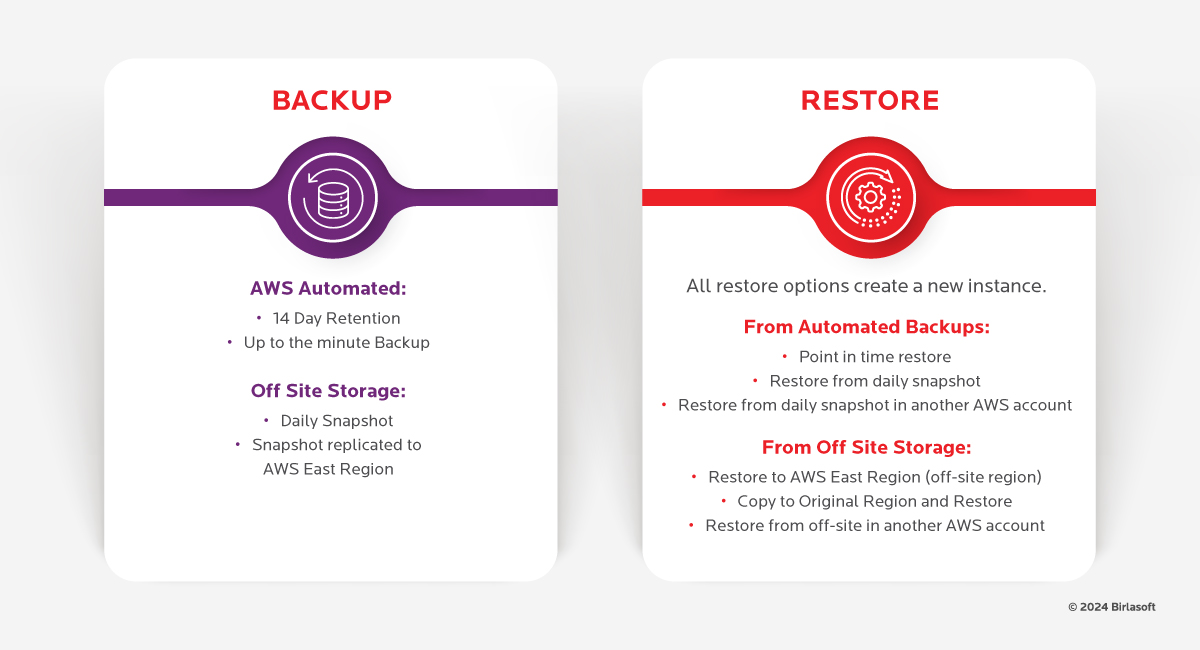 BACKUP

AWS Automated:
• 14 Day Retention
• Up to the minute Backup

Off Site Storage:
• Daily Snapshot
• Snapshot replicated to AWS East Region

RESTORE

All restore options create a new instance.

From Automated Backups:
• Point in time restore
• Restore from daily snapshot
• Restore from daily snapshot in another AWS account

From Off Site Storage:
• Restore to AWS East Region (off-site region)
• Copy to Original Region and Restore
• Restore from off-site in another AWS account

© 2024 Birlasoft